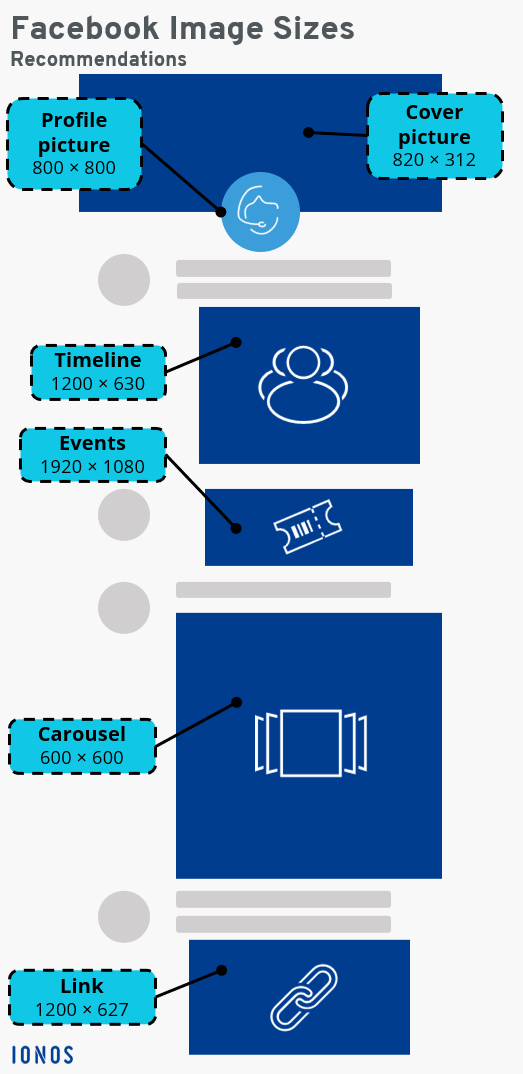 Facebook Image Sizes
Recommendations

Profile picture
800 × 800

Cover picture
820 × 312

Timeline
1200 × 630

Events
1920 × 1080

Carousel
600 × 600

Link
1200 × 627

IONOS