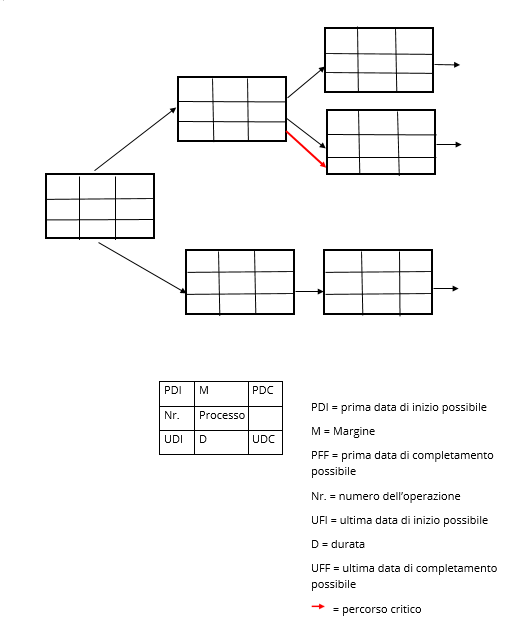 | PDI | M | PDC |
|---|---|---|
| Nr. | Processo | |
| UDI | D | UDC |

PDI = prima data di inizio possibile

M = Margine

PFF = prima data di completamento possibile

Nr. = numero dell'operazione

UFI = ultima data di inizio possibile

D = durata

UFF = ultima data di completamento possibile

= percorso critico