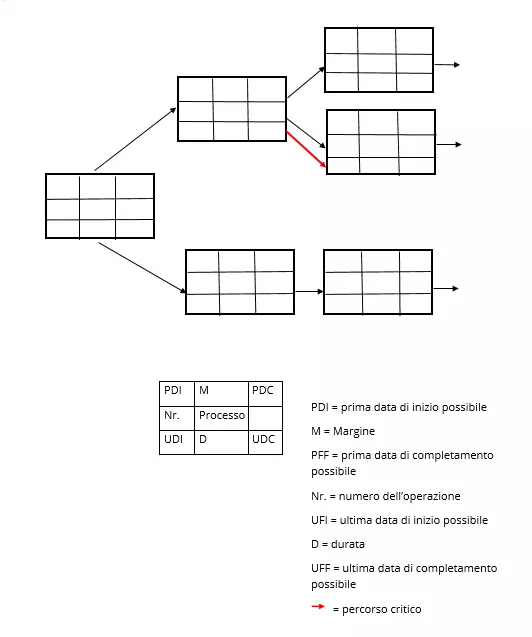 | PDI | M | PDC |
|---|---|---|
| Nr. | Processo | |
| UDI | D | UDC |

PDI = prima data di inizio possibile

M = Margine

PFF = prima data di completamento possibile

Nr. = numero dell'operazione

UFI = ultima data di inizio possibile

D = durata

UFF = ultima data di completamento possibile

= percorso critico